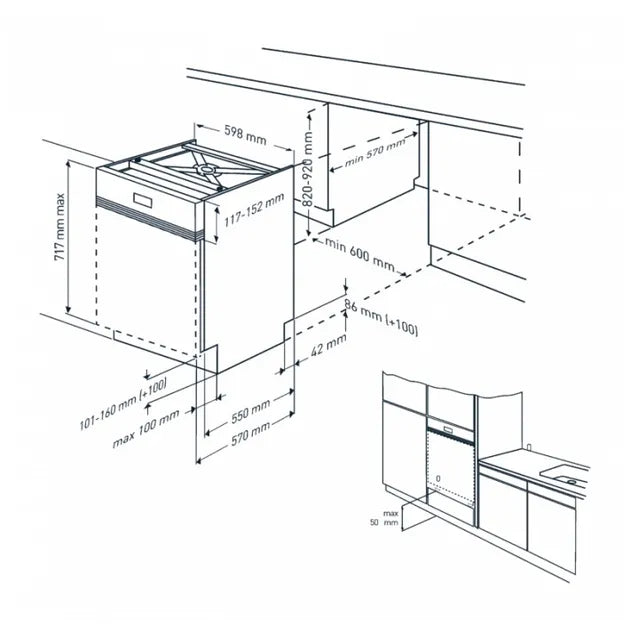 598 mm
820-920 mm
min 570 mm
717 mm max
117-152 mm
min 600 mm
86 mm (+100)
42 mm
101-160 mm (+100)
max 100 mm
550 mm
570 mm
0
max
50 mm