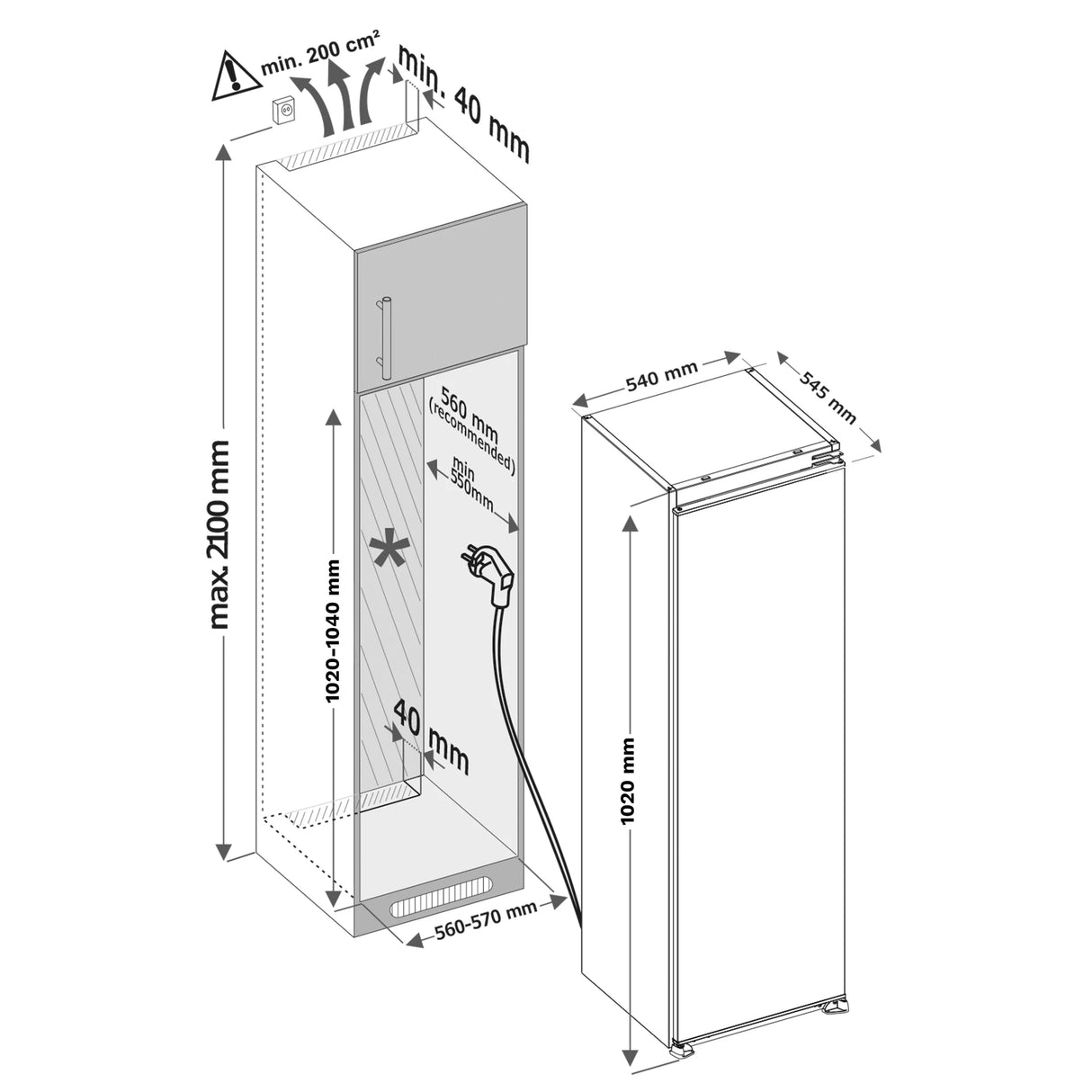 min. 200 cm²
min. 40 mm
max. 2100 mm
560 mm (recommended)
min 550mm
*
1020-1040 mm
40 mm
560-570 mm
540 mm
545 mm
1020 mm