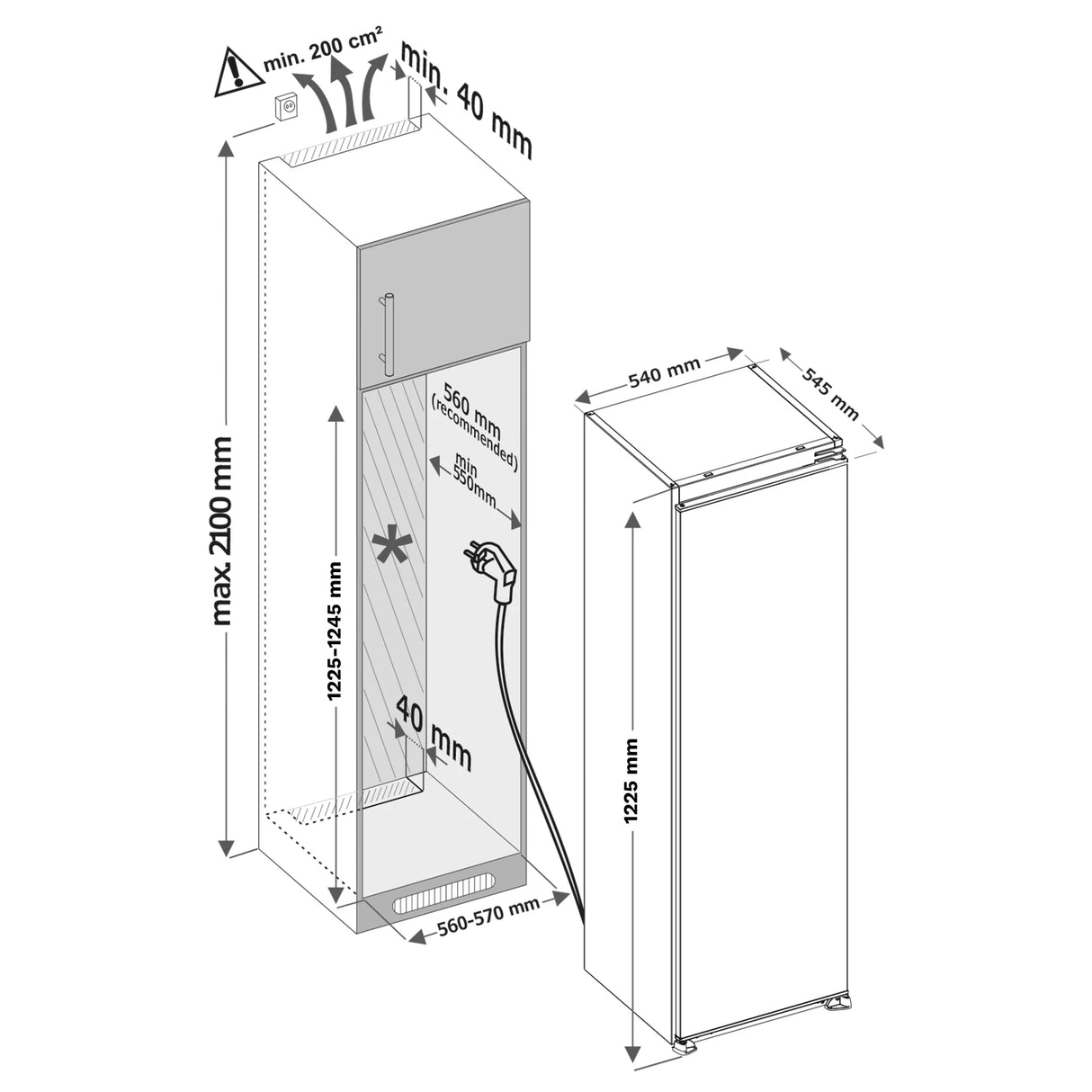 min. 200 cm²

min. 40 mm

max. 2100 mm

560 mm (recommended)

min 550mm

*

1225-1245 mm

40 mm

560-570 mm

540 mm

545 mm

1225 mm