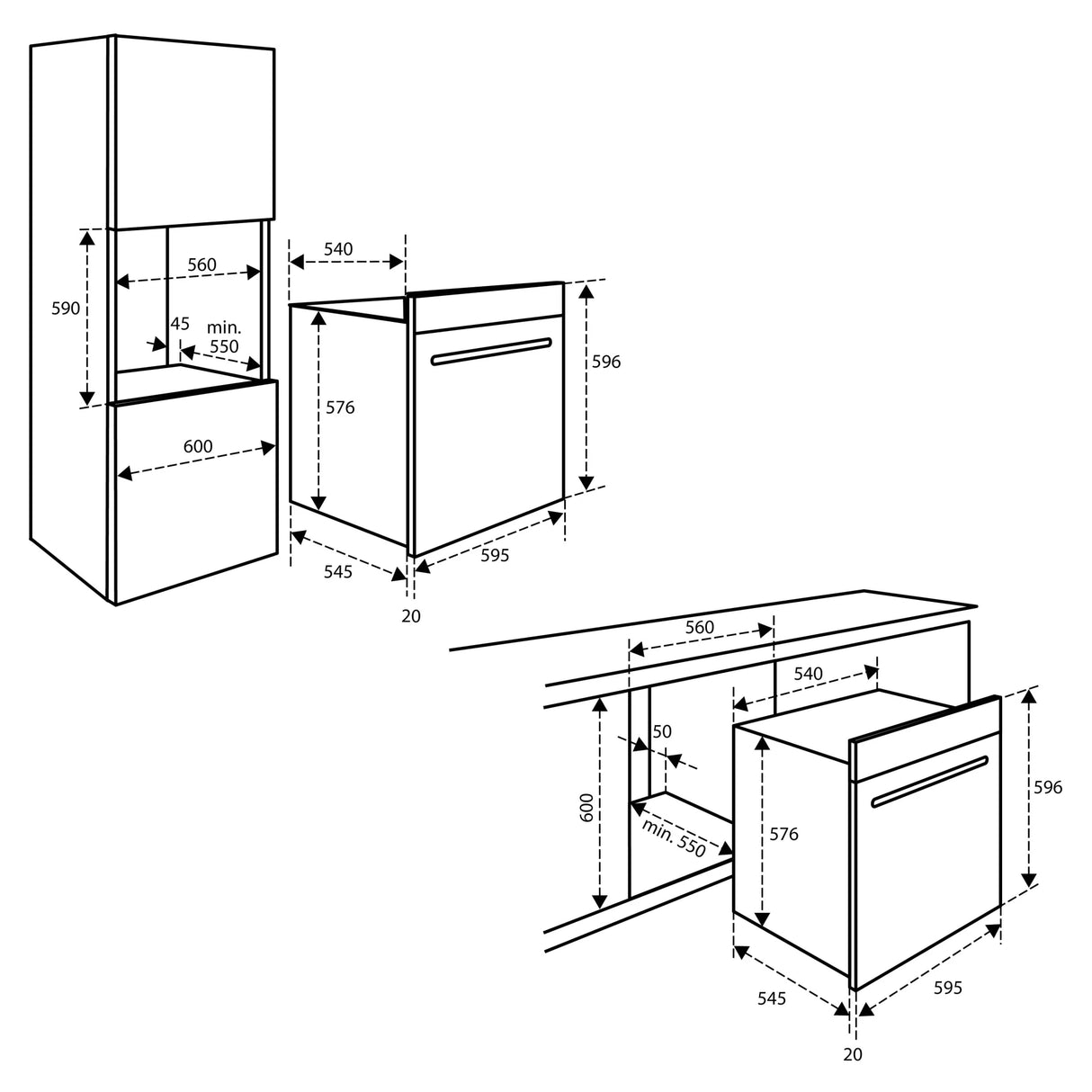 590
560
45
min.
550
600
540
576
596
545
595
20
560
540
50
600
min. 550
576
596
545
595
20