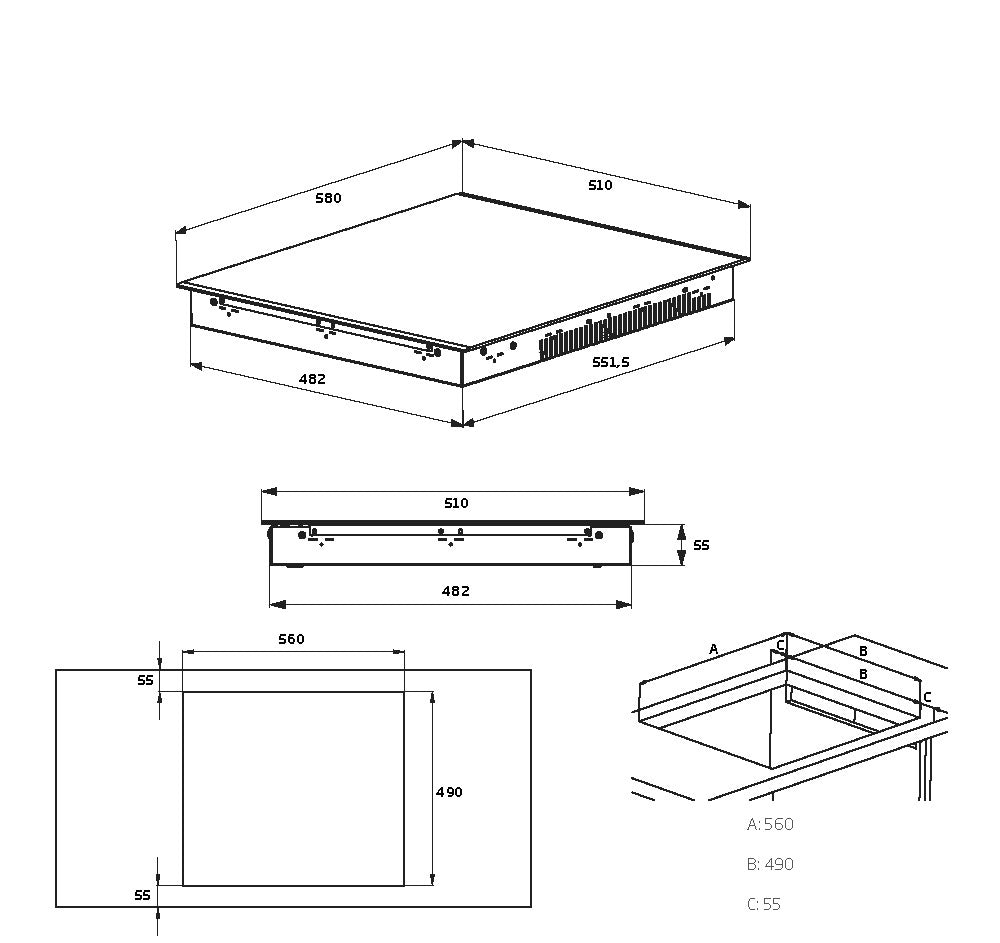 580

510

482

551,5

510

55

482

560

55

490

55

A

C

B

B

C

A: 560

B: 490

C: 55