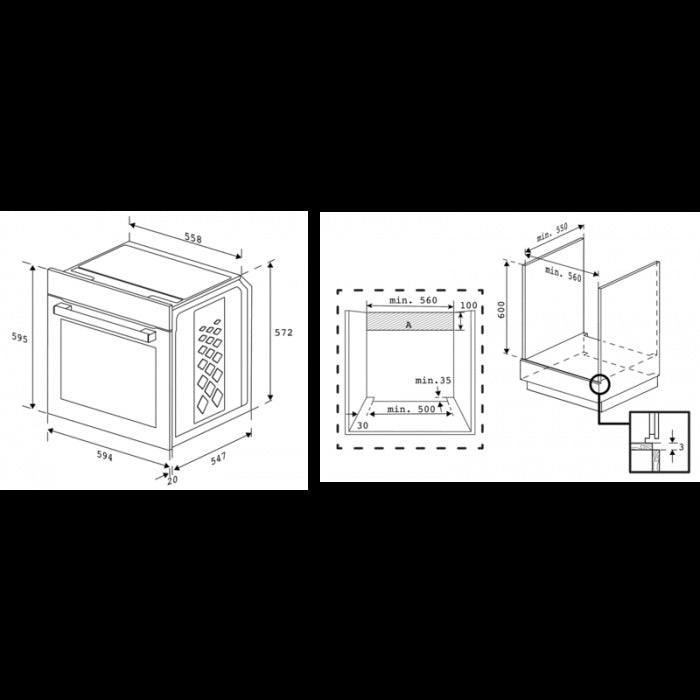 558
595
572
594
547
20

min. 560
100
A
min.35
min. 500
30

min. 550
min. 560
600
3