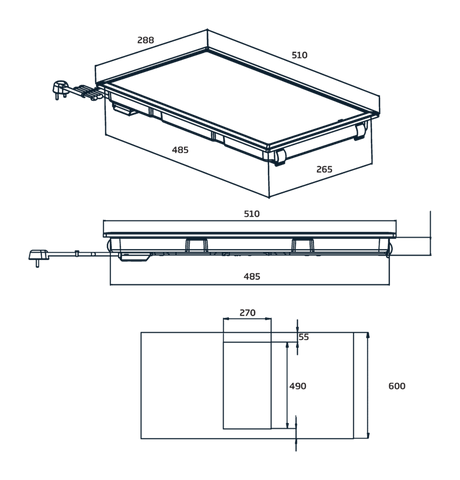 288
510
485
265
510
485
270
55
490
600