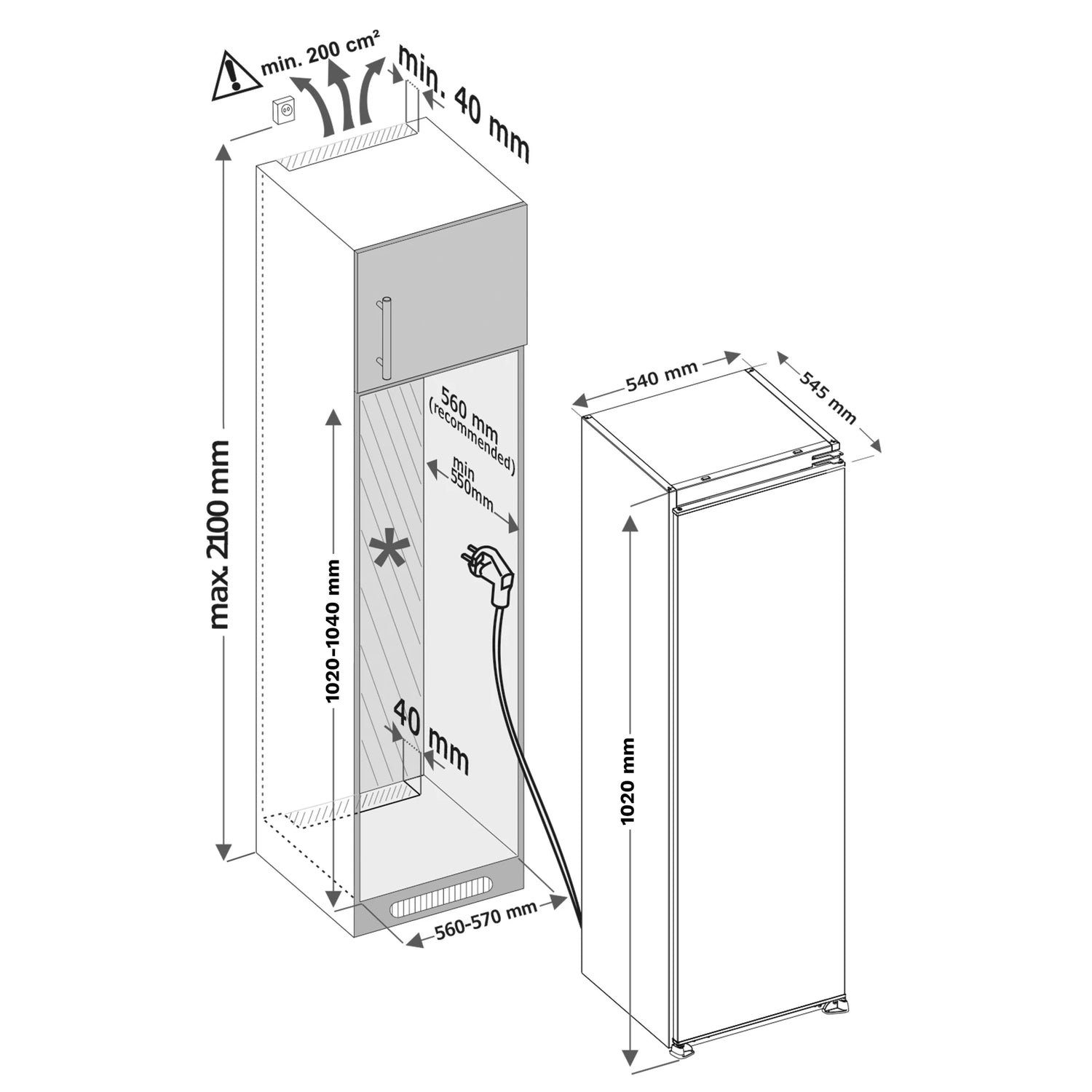 min. 200 cm²

min. 40 mm

max. 2100 mm

560 mm (recommended)

min 550mm

*

1020-1040 mm

40 mm

560-570 mm

540 mm

545 mm

1020 mm