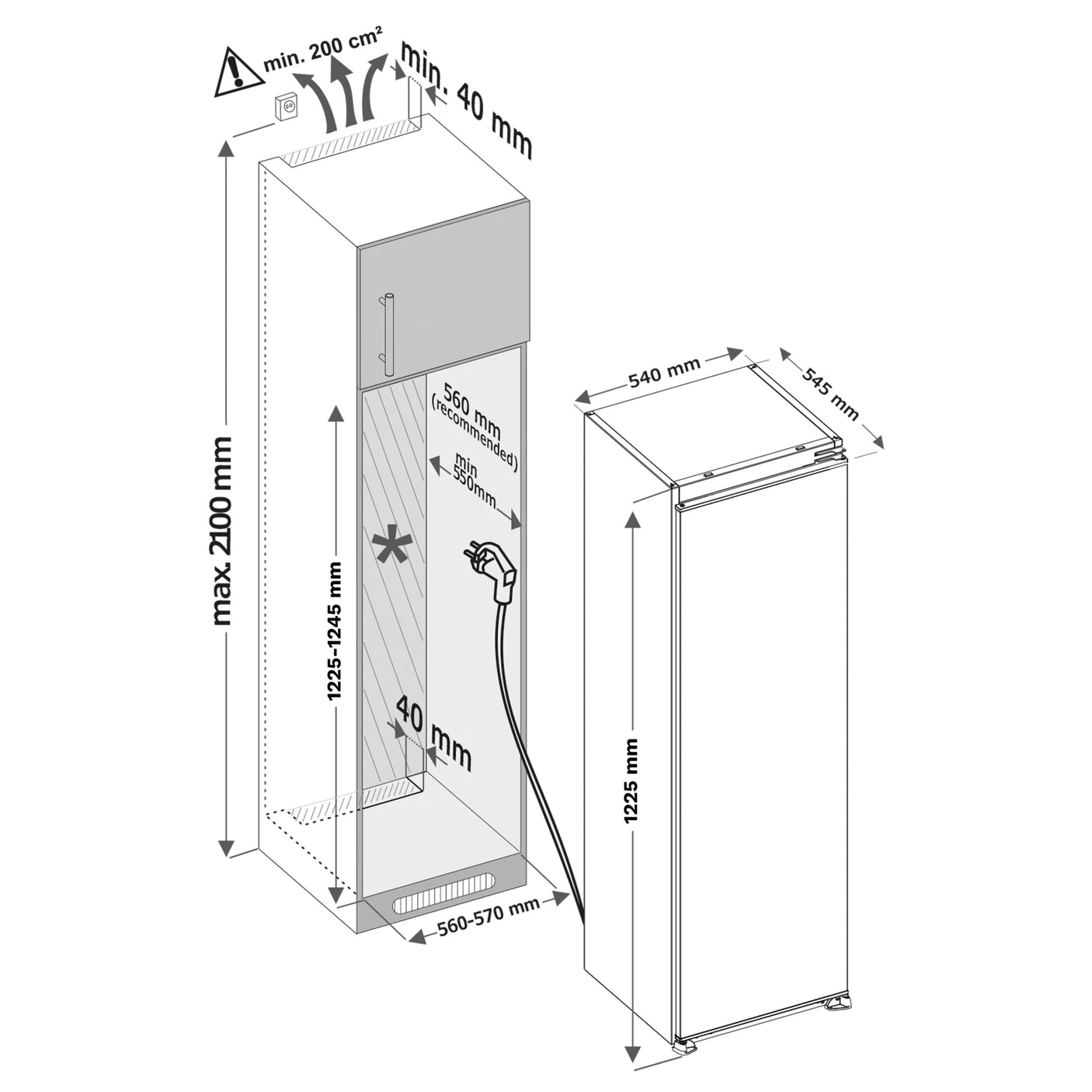 min. 200 cm²

min. 40 mm

max. 2100 mm

560 mm
(recommended)

min
550mm

*

1225-1245 mm

40 mm

560-570 mm

540 mm

545 mm

1225 mm