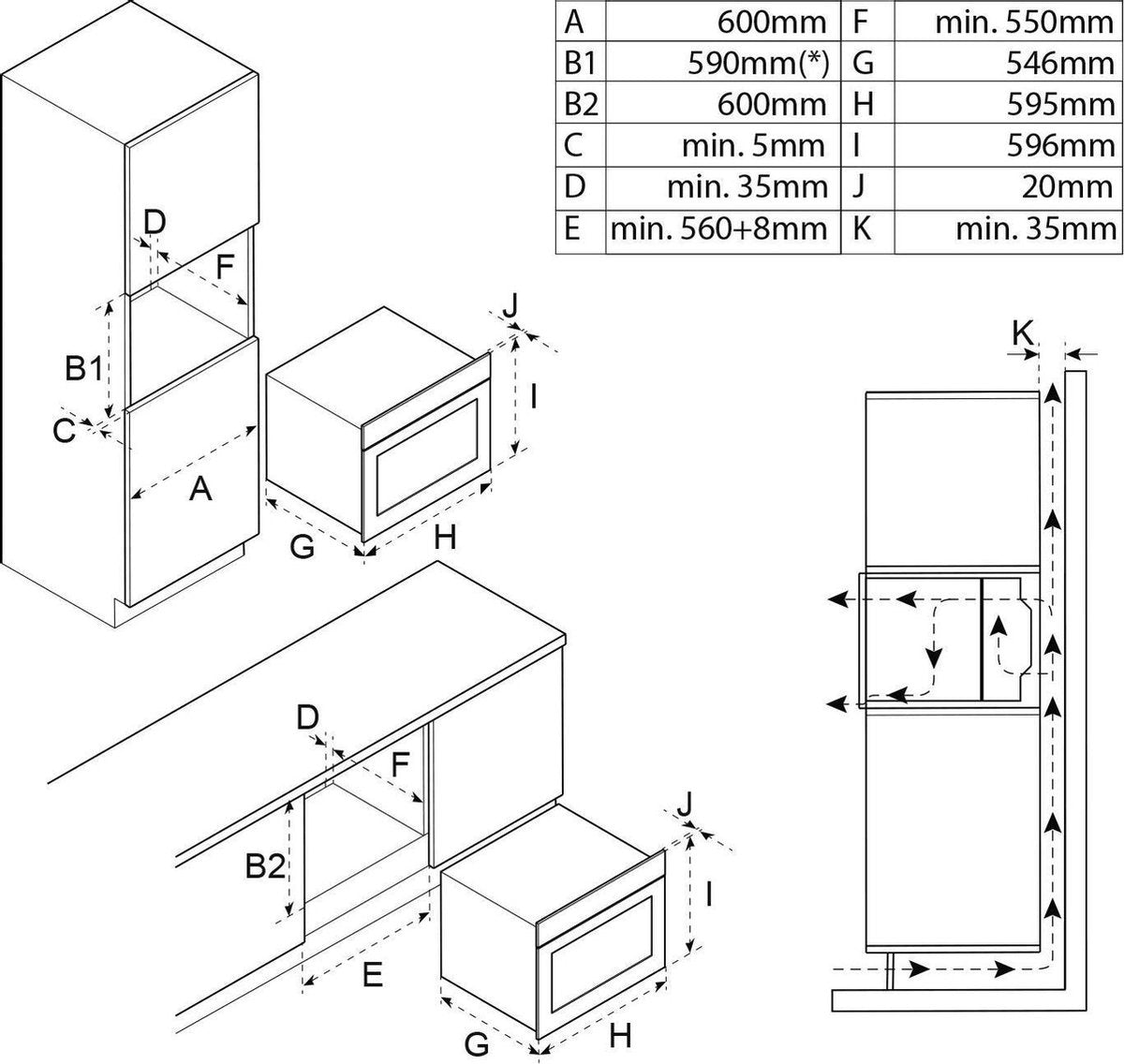 | A | 600mm | F | min. 550mm |
|---|---|---|---|
| B1 | 590mm(*) | G | 546mm |
| B2 | 600mm | H | 595mm |
| C | min. 5mm | I | 596mm |
| D | min. 35mm | J | 20mm |
| E | min. 560+8mm | K | min. 35mm |

D
F
B1
C
A
J
I
G
H
K
D
F
B2
E
J
I
G
H