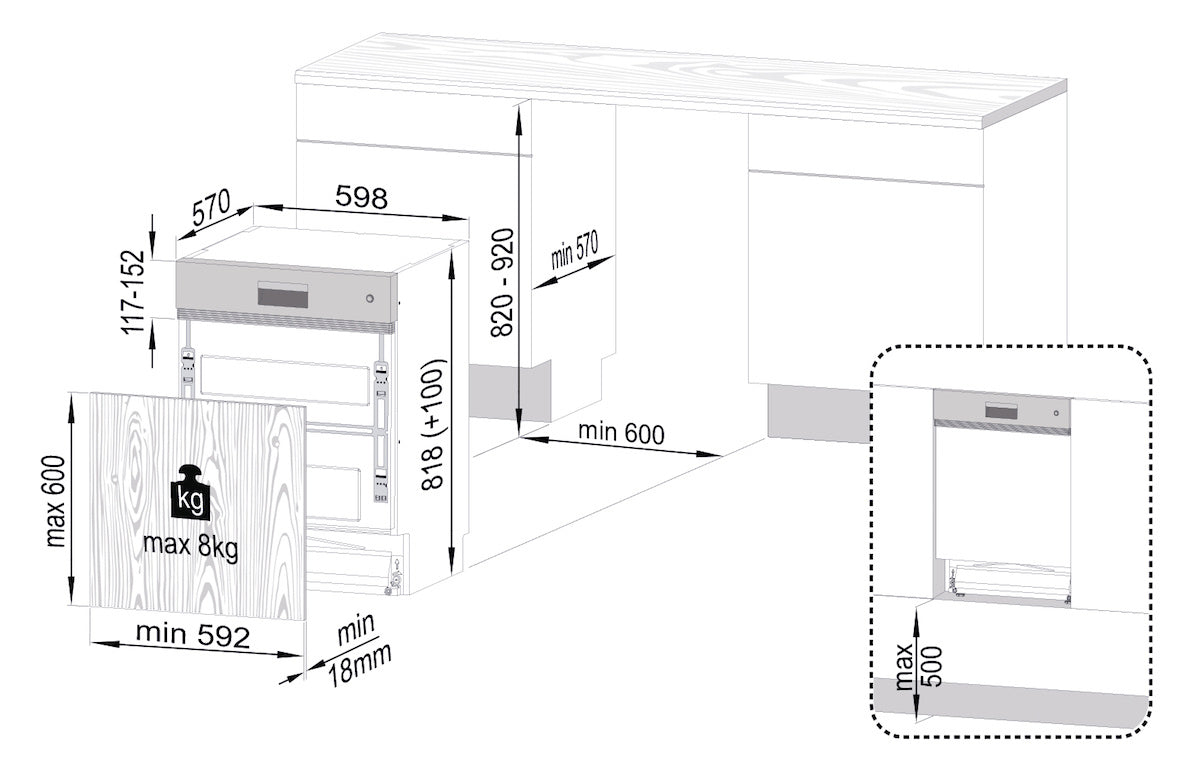 570
598
117-152
820 - 920
min 570
818 (+100)
min 600
max 600
kg
max 8kg
min 592
min
18mm
max
500