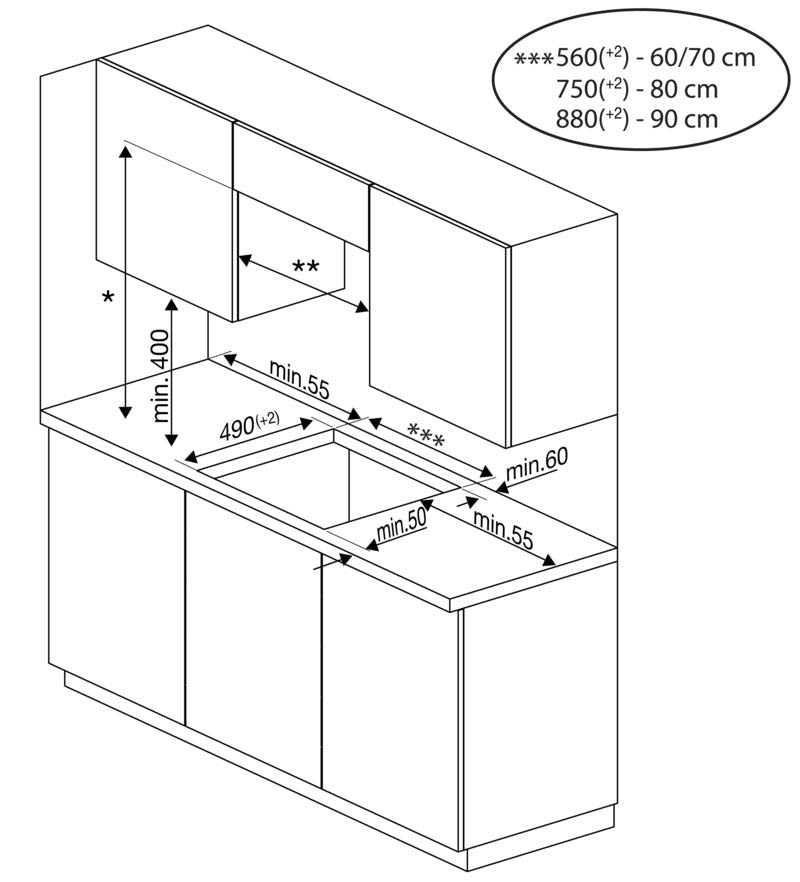 ***560$^{(+2)}$ - 60/70 cm
750$^{(+2)}$ - 80 cm
880$^{(+2)}$ - 90 cm

**

*

min. 400

min.55

490$^{(+2)}$

***

min.60

min.50

min.55