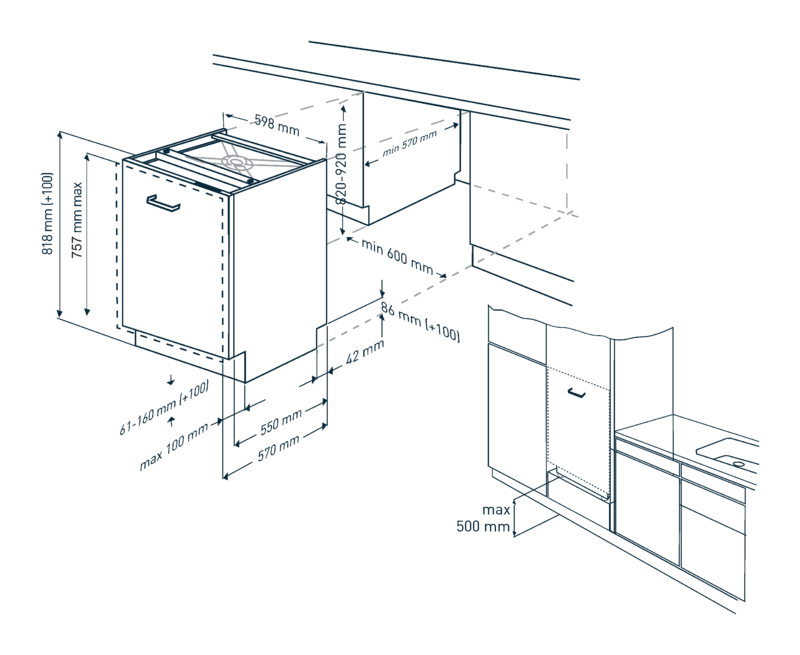 598 mm
820-920 mm
min 570 mm
818 mm (+100)
757 mm max
min 600 mm
86 mm (+100)
42 mm
61-160 mm (+100)
max 100 mm
550 mm
570 mm
max
500 mm