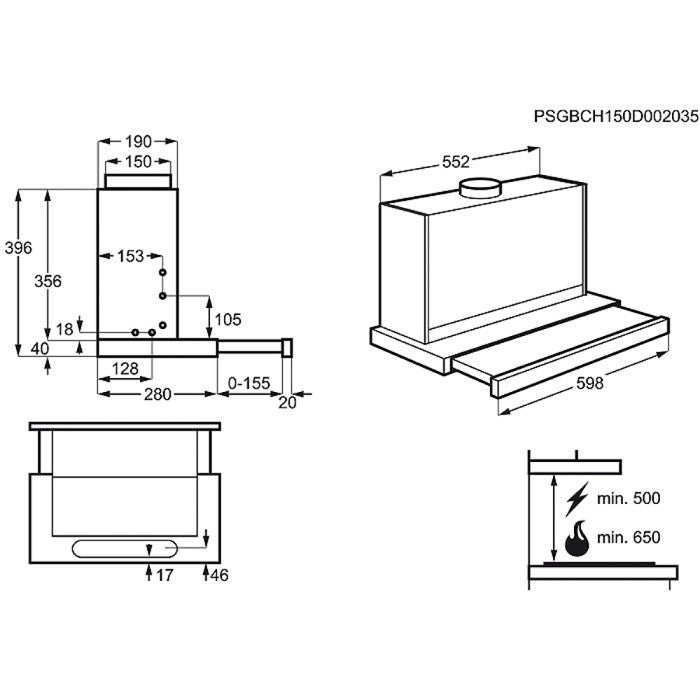 PSGBCH150D002035

190
150
396
356
153
105
18
40
128
280
0-155
20

552
598

17
46

min. 500
min. 650